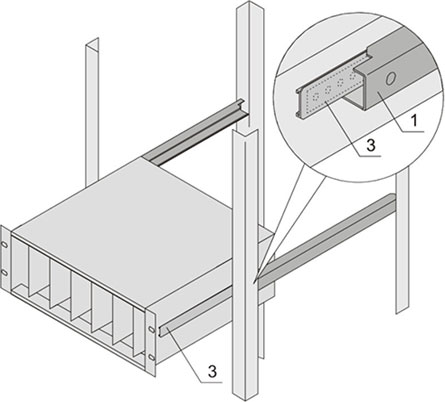 1
3
3