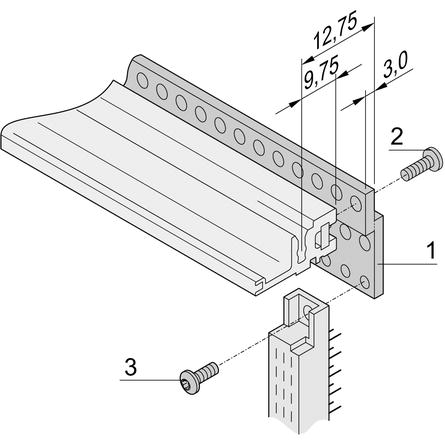 12,75
9,75
3,0
2
1
3